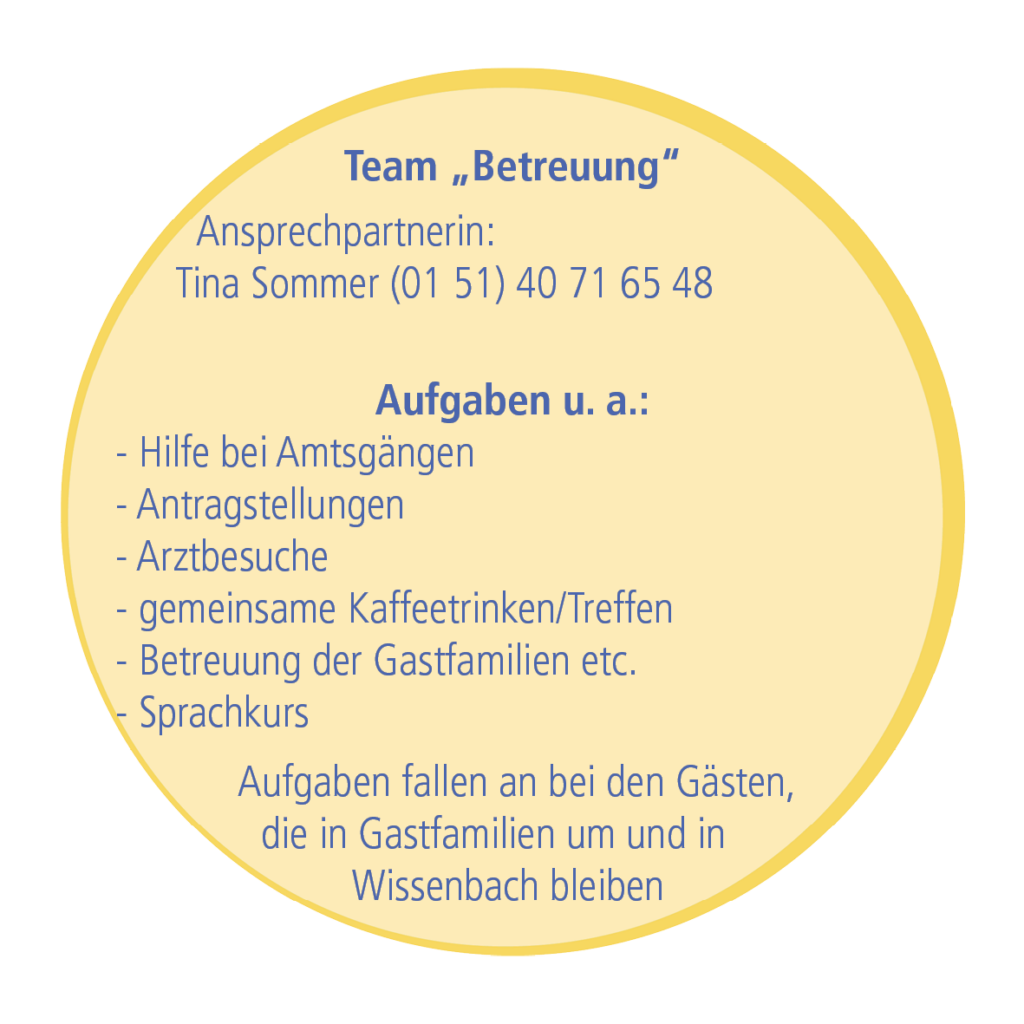 Team „Betreuung“

Ansprechpartnerin:
Tina Sommer (01 51) 40 71 65 48

Aufgaben u. a.:
- Hilfe bei Amtsgängen
- Antragstellungen
- Arztbesuche
- gemeinsame Kaffeetrinken/Treffen
- Betreuung der Gastfamilien etc.
- Sprachkurs

Aufgaben fallen an bei den Gästen, die in Gastfamilien um und in Wissenbach bleiben